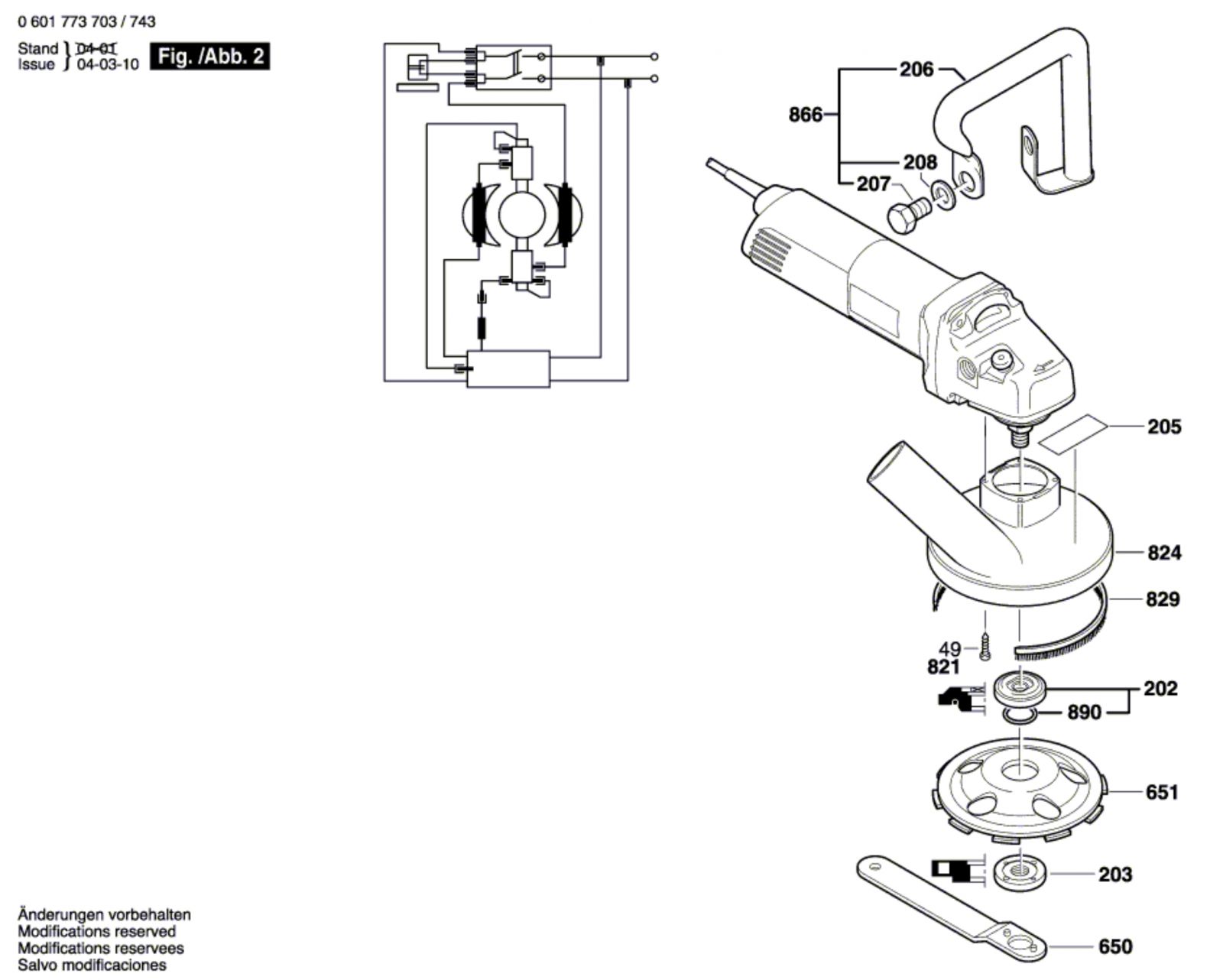 0 601 773 703 / 743

Stand } 04-01
Issue } 04-03-10

Fig. /Abb. 2

206
866
208
207
205
824
829
49
821
202
890
651
203
650

Änderungen vorbehalten
Modifications reserved
Modifications reservees
Salvo modificaciones